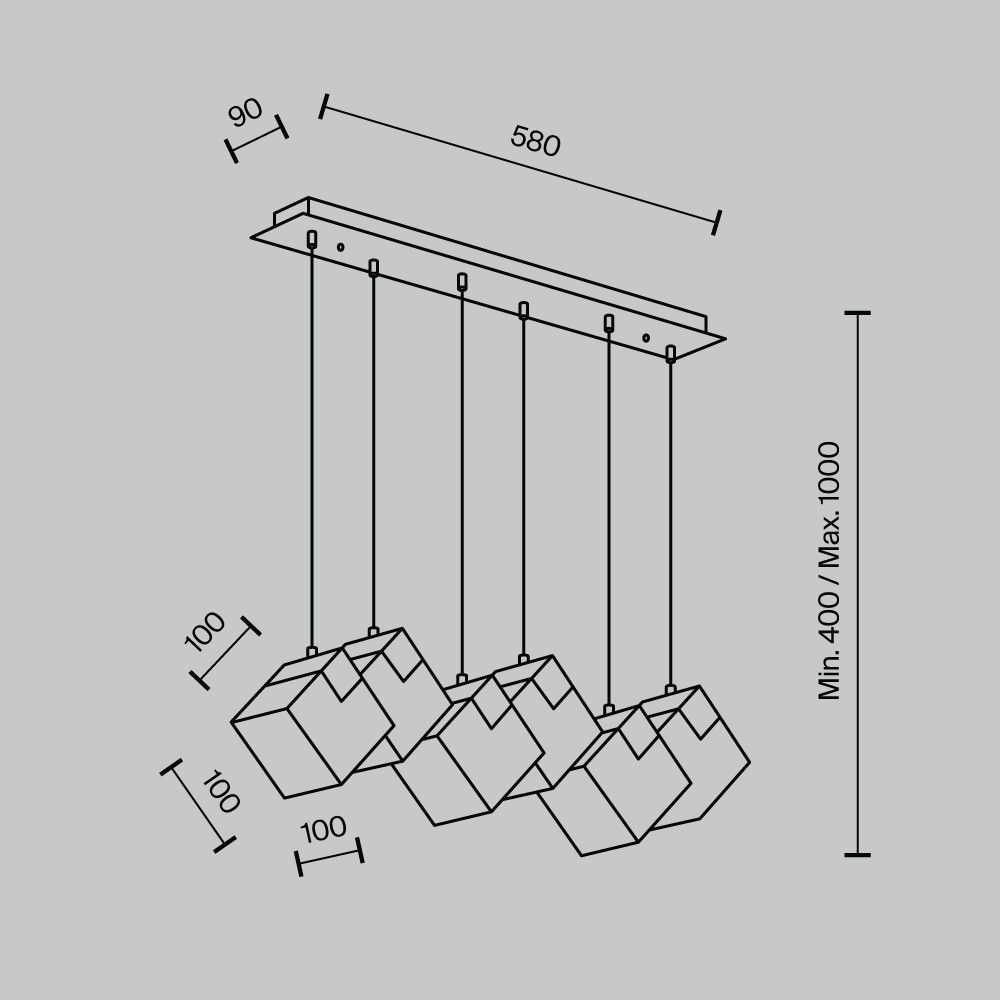 90
580
Min. 400 / Max. 1000
100
100
100