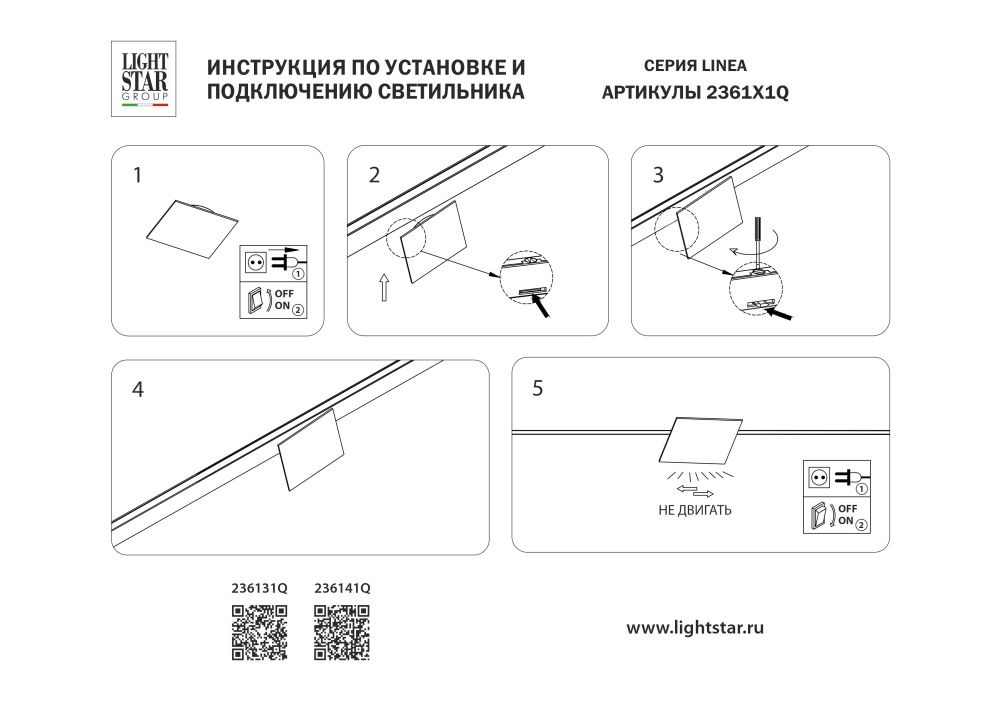 LIGHT STAR GROUP

ИНСТРУКЦИЯ ПО УСТАНОВКЕ И ПОДКЛЮЧЕНИЮ СВЕТИЛЬНИКА

СЕРИЯ LINEA
АРТИКУЛЫ 2361X1Q

1

1
OFF
ON 2

2

3

4

5

НЕ ДВИГАТЬ

1
OFF
ON 2

236131Q 236141Q

www.lightstar.ru