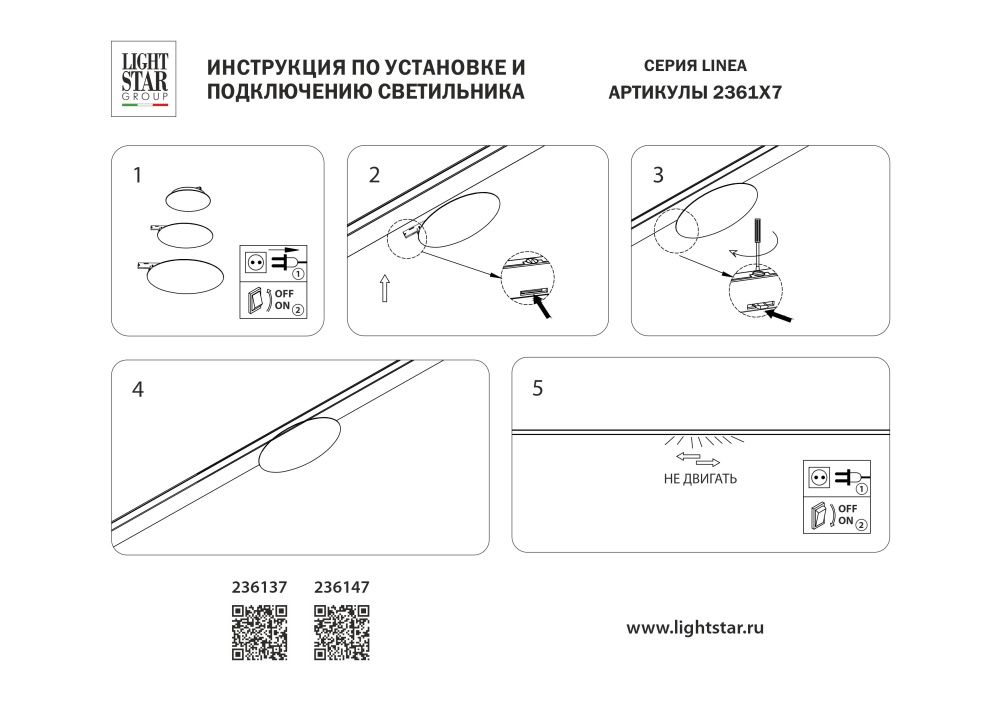 LIGHT STAR GROUP

ИНСТРУКЦИЯ ПО УСТАНОВКЕ И ПОДКЛЮЧЕНИЮ СВЕТИЛЬНИКА

СЕРИЯ LINEA
АРТИКУЛЫ 2361X7

1

①
OFF
ON ②

2

3

4

5

НЕ ДВИГАТЬ

①
OFF
ON ②

236137 236147

www.lightstar.ru