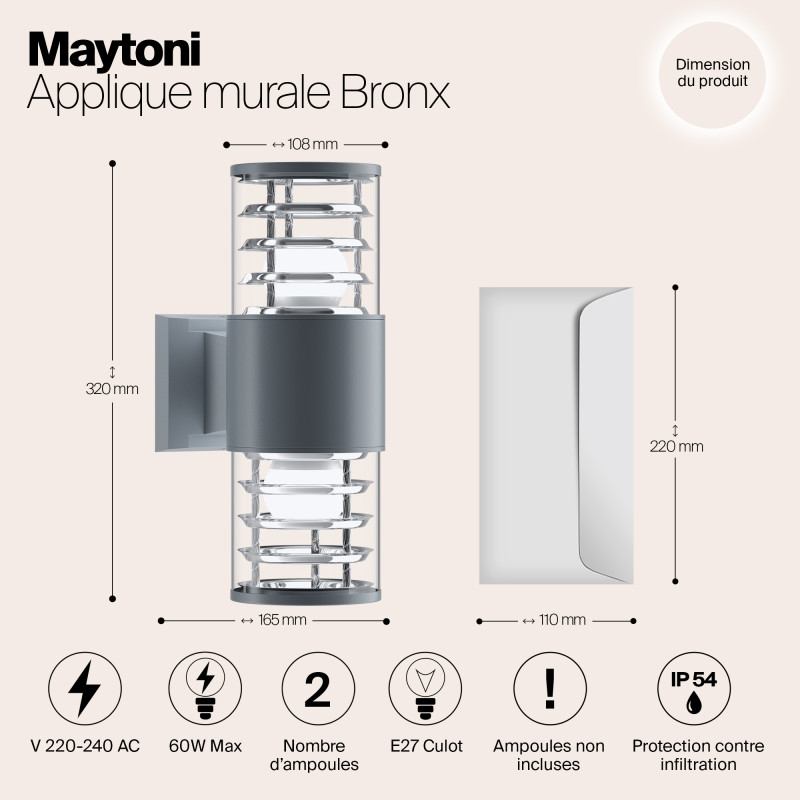 Maytoni
Applique murale Bronx

Dimension du produit

↔ 108 mm

↕ 320 mm

↕ 220 mm

↔ 165 mm

↔ 110 mm

V 220-240 AC

60W Max

2
Nombre d'ampoules

E27 Culot

!
Ampoules non incluses

IP 54
Protection contre infiltration