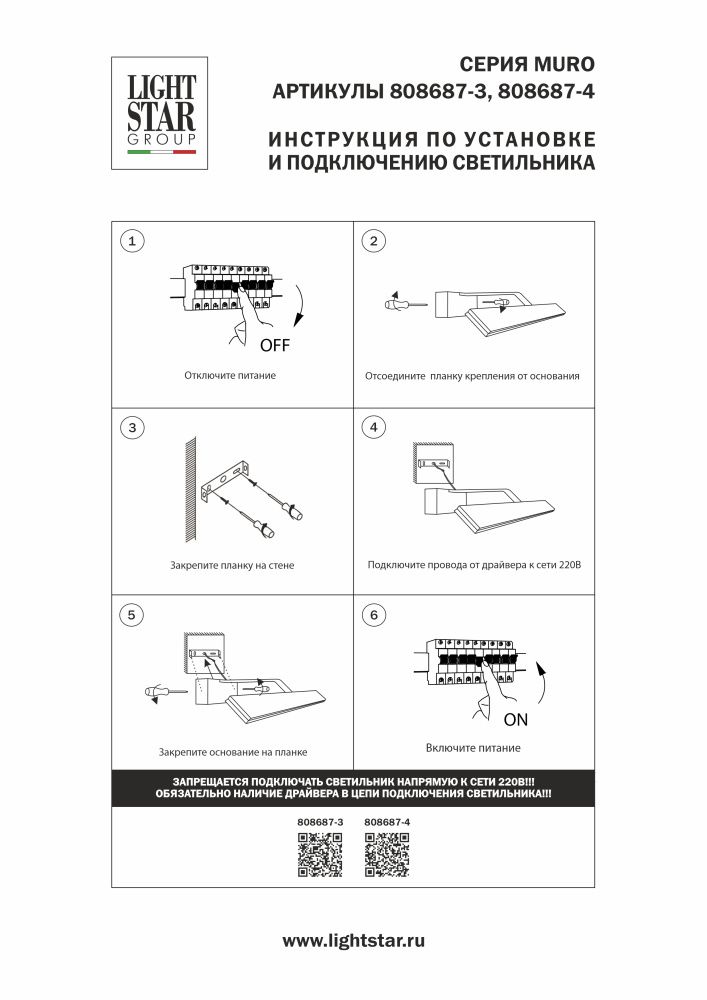 LIGHT STAR GROUP

СЕРИЯ MURO
АРТИКУЛЫ 808687-3, 808687-4

ИНСТРУКЦИЯ ПО УСТАНОВКЕ
И ПОДКЛЮЧЕНИЮ СВЕТИЛЬНИКА

1

OFF

Отключите питание

2

Отсоедините планку крепления от основания

3

Закрепите планку на стене

4

Подключите провода от драйвера к сети 220В

5

Закрепите основание на планке

6

ON

Включите питание

ЗАПРЕЩАЕТСЯ ПОДКЛЮЧАТЬ СВЕТИЛЬНИК НАПРЯМУЮ К СЕТИ 220В!!!
ОБЯЗАТЕЛЬНО НАЛИЧИЕ ДРАЙВЕРА В ЦЕПИ ПОДКЛЮЧЕНИЯ СВЕТИЛЬНИКА!!!

808687-3 808687-4

www.lightstar.ru