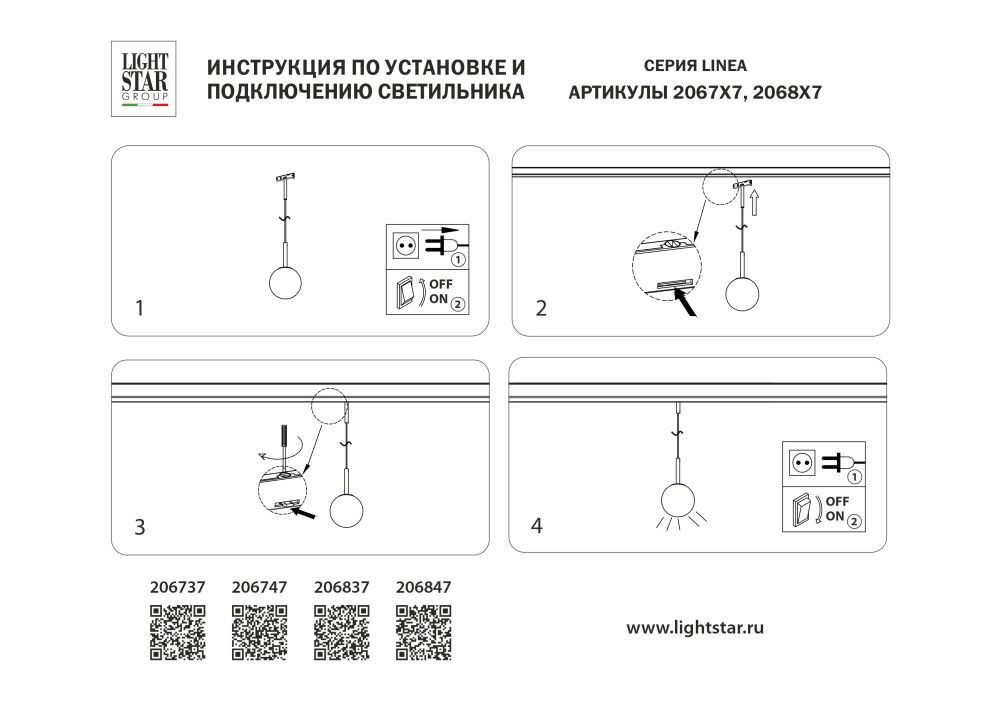 LIGHT STAR GROUP

ИНСТРУКЦИЯ ПО УСТАНОВКЕ И ПОДКЛЮЧЕНИЮ СВЕТИЛЬНИКА

СЕРИЯ LINEA
АРТИКУЛЫ 2067X7, 2068X7

1

1
OFF
ON 2

2

3

4

1
OFF
ON 2

206737 206747 206837 206847

www.lightstar.ru