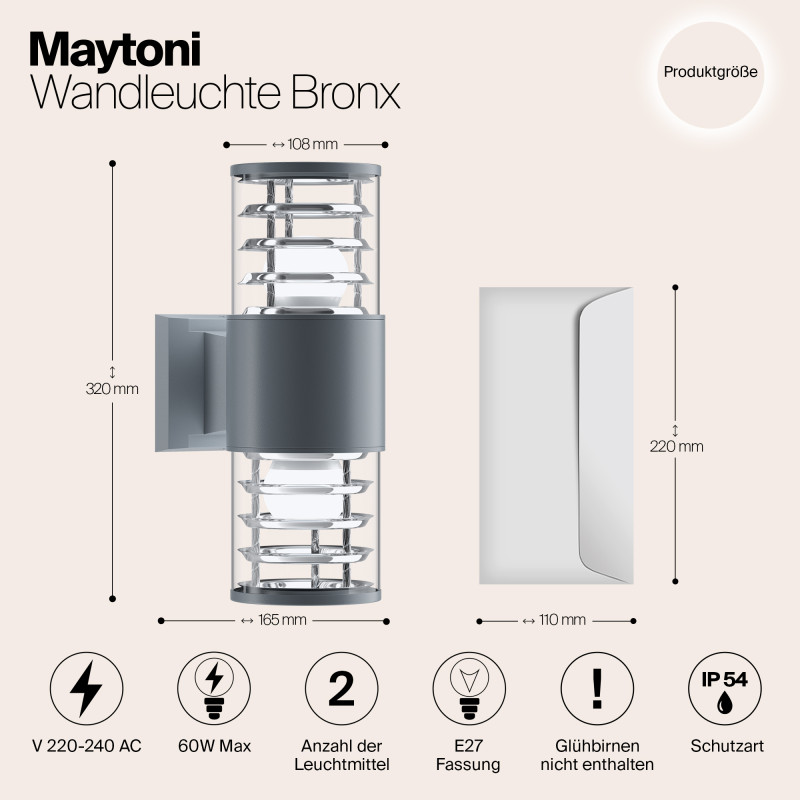 Maytoni
Wandleuchte Bronx

Produktgröße

↔ 108 mm

↕ 320 mm

↔ 165 mm

↕ 220 mm

↔ 110 mm

V 220-240 AC

60W Max

2
Anzahl der Leuchtmittel

E27 Fassung

!
Glühbirnen nicht enthalten

IP 54
Schutzart