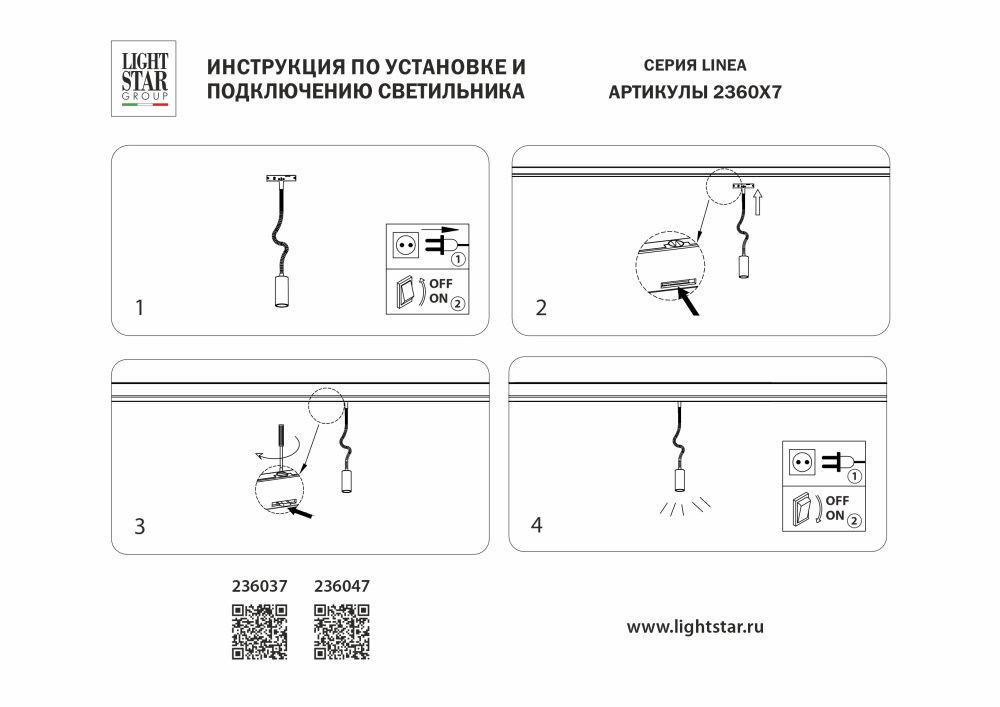 LIGHT STAR GROUP

ИНСТРУКЦИЯ ПО УСТАНОВКЕ И ПОДКЛЮЧЕНИЮ СВЕТИЛЬНИКА

СЕРИЯ LINEA
АРТИКУЛЫ 2360X7

1

1
OFF
ON 2

2

3

4

1
OFF
ON 2

236037 236047

www.lightstar.ru