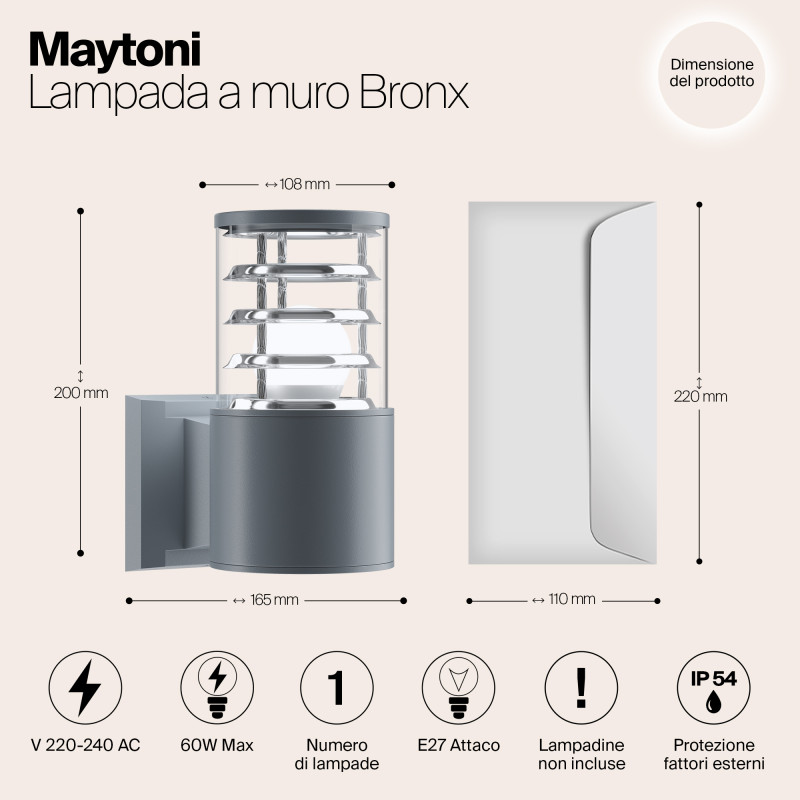 Maytoni
Lampada a muro Bronx

Dimensione del prodotto

↔ 108 mm

↕ 200 mm

↔ 165 mm

↕ 220 mm

↔ 110 mm

V 220-240 AC

60W Max

1
Numero di lampade

E27 Attaco

!
Lampadine non incluse

IP 54
Protezione fattori esterni