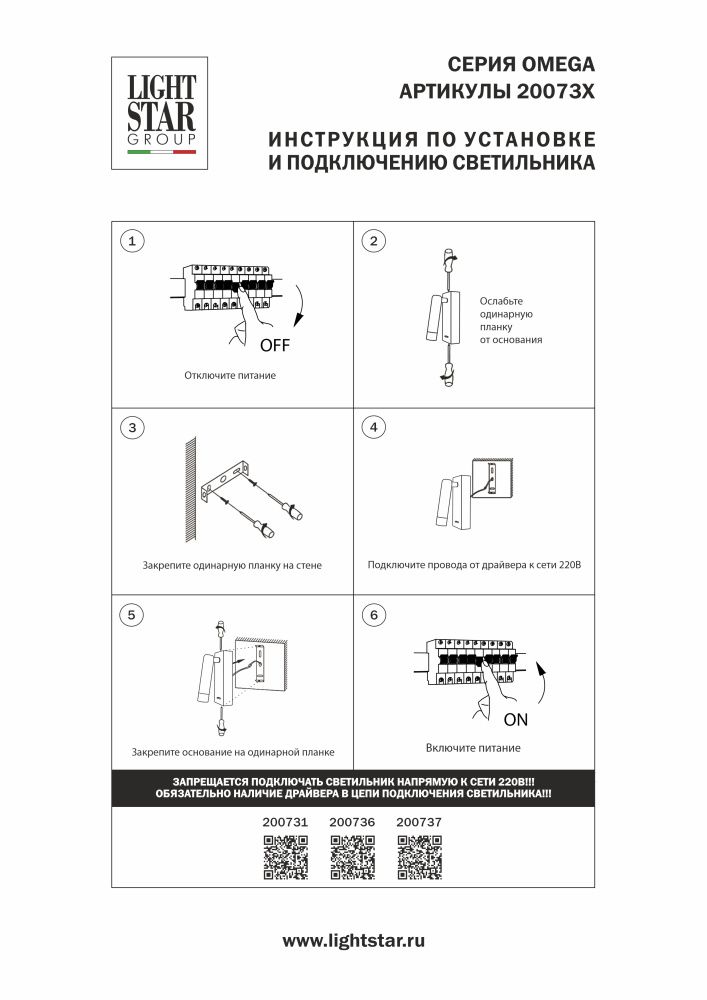 LIGHT STAR GROUP

СЕРИЯ OMEGA
АРТИКУЛЫ 20073X

ИНСТРУКЦИЯ ПО УСТАНОВКЕ И ПОДКЛЮЧЕНИЮ СВЕТИЛЬНИКА

1

OFF

Отключите питание

2

Ослабьте одинарную планку от основания

3

Закрепите одинарную планку на стене

4

Подключите провода от драйвера к сети 220В

5

Закрепите основание на одинарной планке

6

ON

Включите питание

ЗАПРЕЩАЕТСЯ ПОДКЛЮЧАТЬ СВЕТИЛЬНИК НАПРЯМУЮ К СЕТИ 220В!!!
ОБЯЗАТЕЛЬНО НАЛИЧИЕ ДРАЙВЕРА В ЦЕПИ ПОДКЛЮЧЕНИЯ СВЕТИЛЬНИКА!!!

200731 200736 200737

www.lightstar.ru