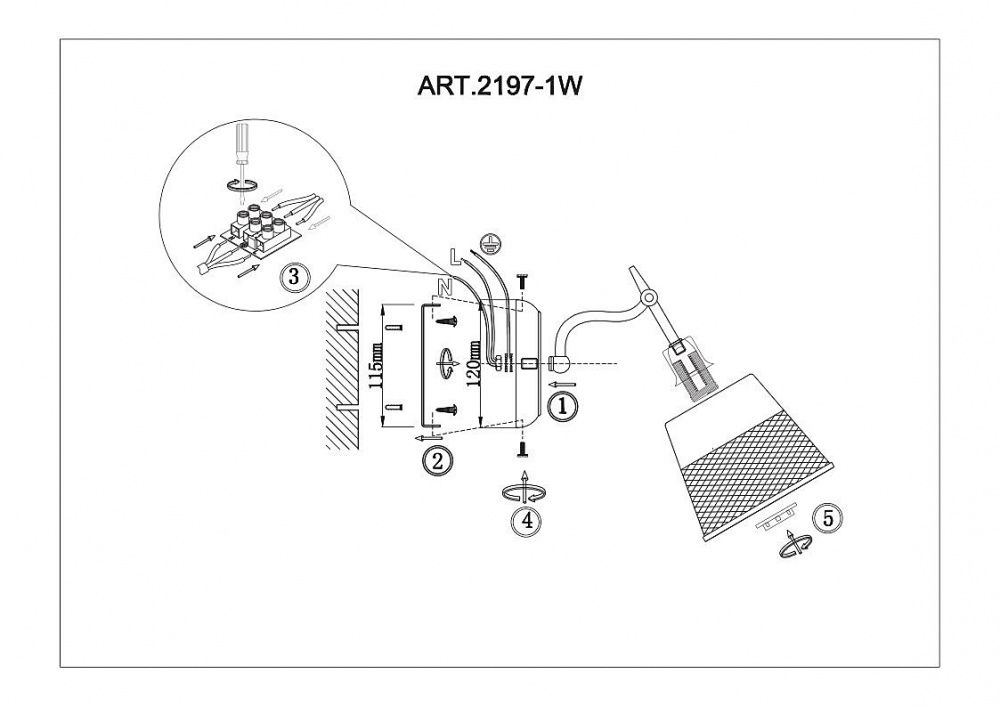 ART.2197-1W

3

L

N

115mm

120mm

1

2

4

5