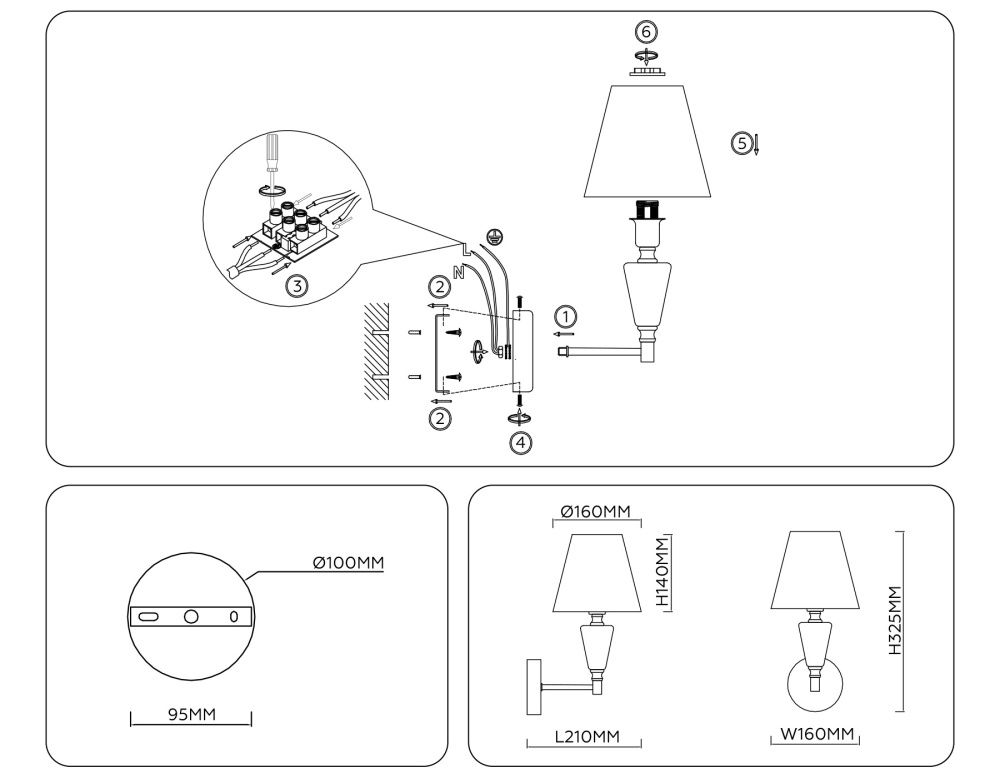 6
5
3
L
N
2
1
2
4
Ø100MM
95MM
Ø160MM
H140MM
L210MM
H325MM
W160MM