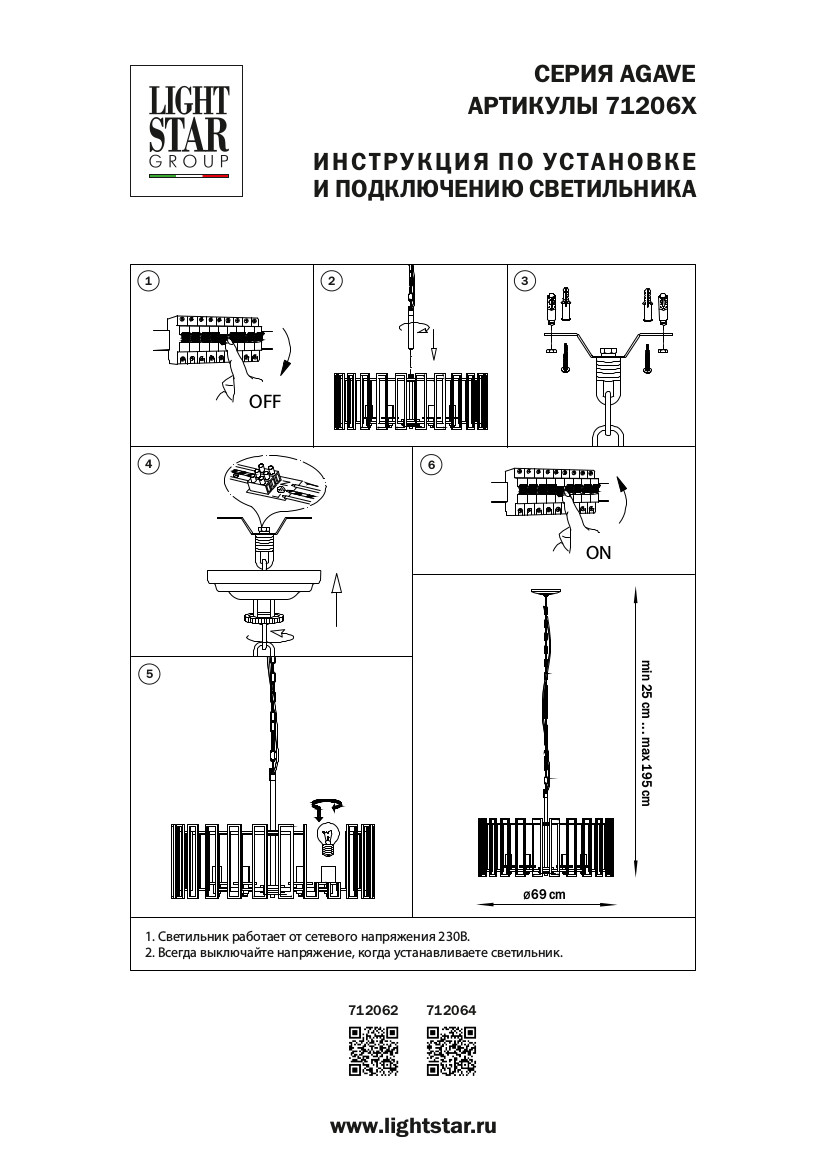 LIGHT STAR GROUP

СЕРИЯ AGAVE
АРТИКУЛЫ 71206X

ИНСТРУКЦИЯ ПО УСТАНОВКЕ
И ПОДКЛЮЧЕНИЮ СВЕТИЛЬНИКА

1

OFF

2

3

4

6

ON

5

min 25 cm ... max 195 cm

ø69 cm

1. Светильник работает от сетевого напряжения 230В.
2. Всегда выключайте напряжение, когда устанавливаете светильник.

712062 712064

www.lightstar.ru