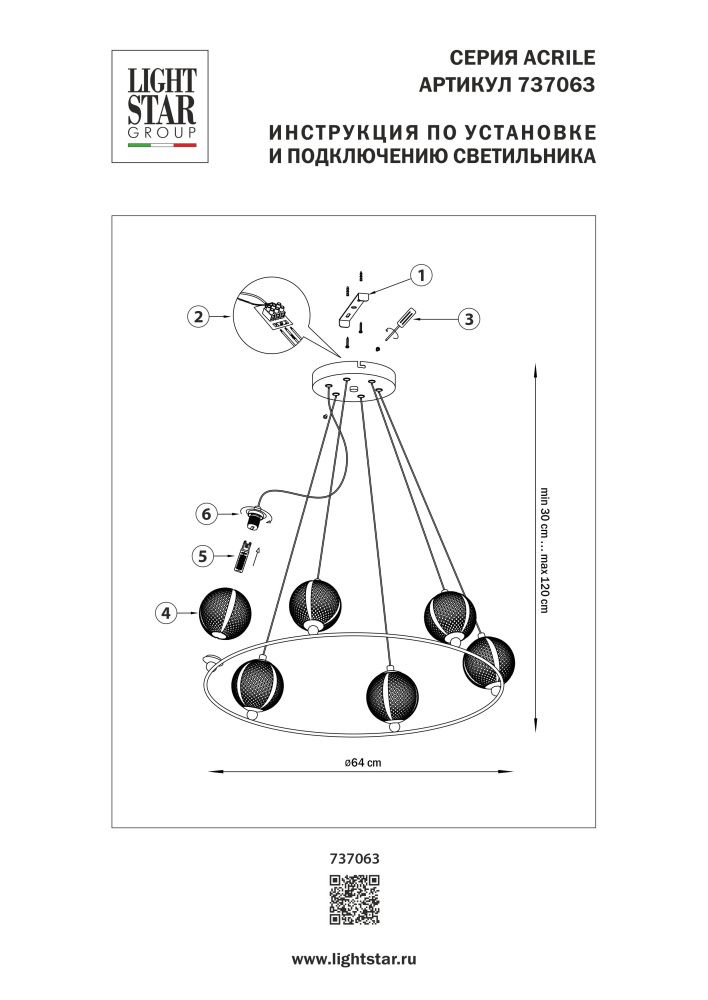 LIGHT STAR GROUP

СЕРИЯ ACRILE
АРТИКУЛ 737063

ИНСТРУКЦИЯ ПО УСТАНОВКЕ
И ПОДКЛЮЧЕНИЮ СВЕТИЛЬНИКА

1
2
3
6
5
4

min 30 cm ... max 120 cm

ø64 cm

737063

www.lightstar.ru