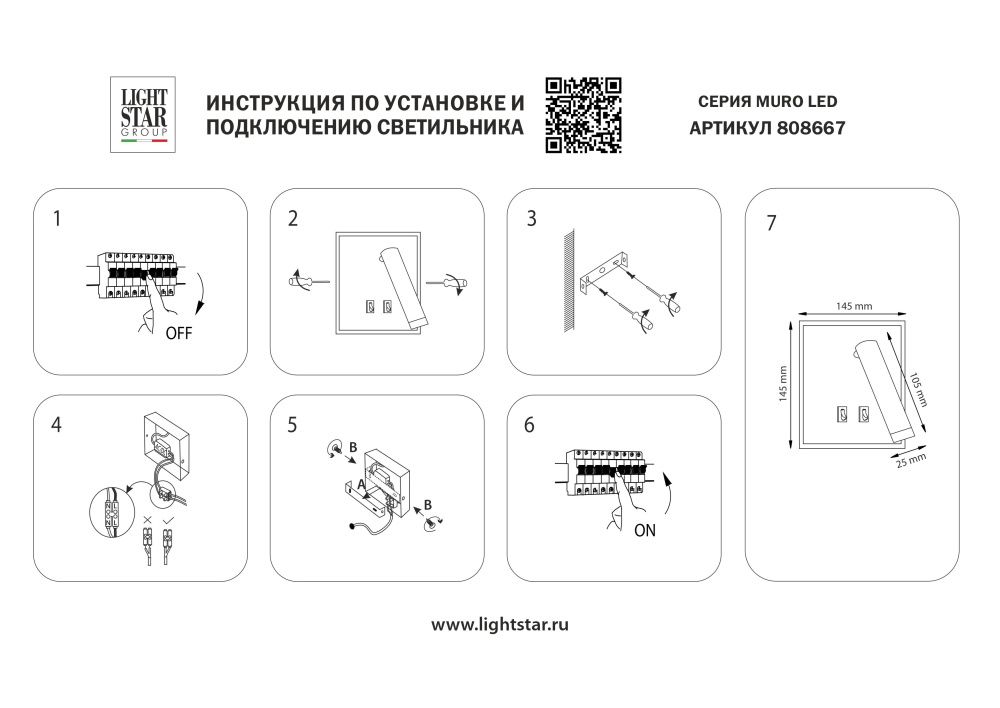 LIGHT STAR GROUP

ИНСТРУКЦИЯ ПО УСТАНОВКЕ И ПОДКЛЮЧЕНИЮ СВЕТИЛЬНИКА

СЕРИЯ MURO LED
АРТИКУЛ 808667

1

OFF

2

3

4

5

B

A

B

6

ON

7

145 mm

145 mm

105 mm

25 mm

www.lightstar.ru