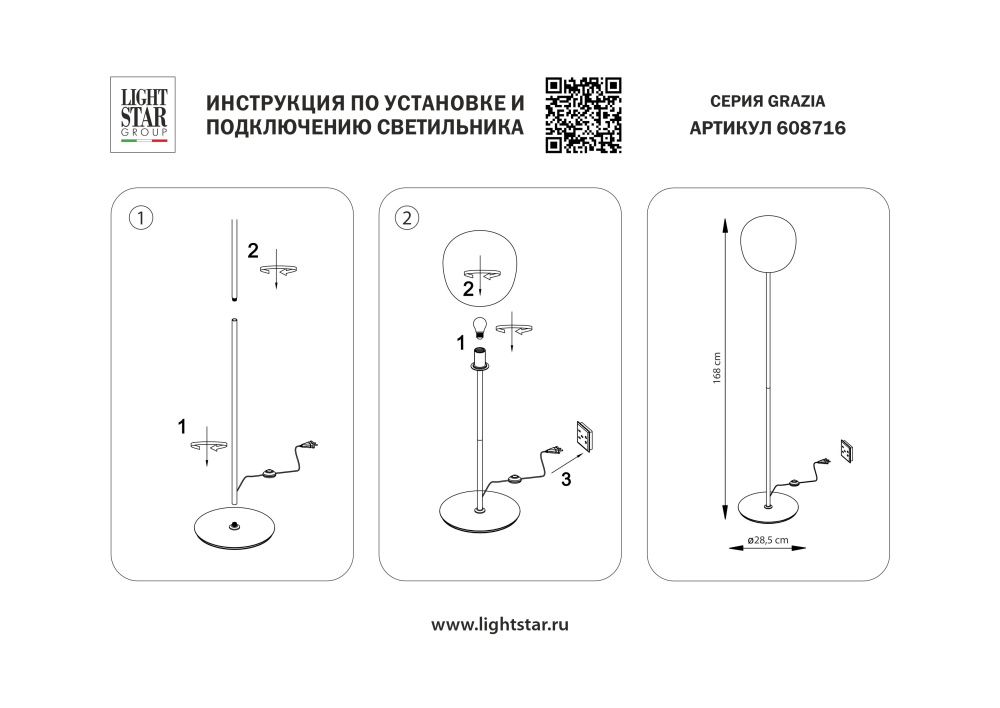 LIGHT STAR GROUP

ИНСТРУКЦИЯ ПО УСТАНОВКЕ И ПОДКЛЮЧЕНИЮ СВЕТИЛЬНИКА

СЕРИЯ GRAZIA
АРТИКУЛ 608716

1

2

1

2

2

1

3

168 cm

ø28,5 cm

www.lightstar.ru