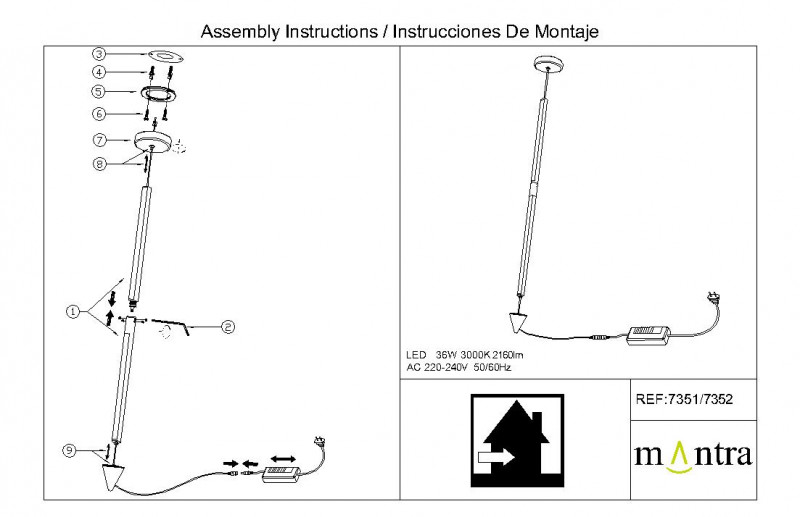 Assembly Instructions / Instrucciones De Montaje

3
4
5
6
7
8
1
2
9

LED 36W 3000K 2160lm
AC 220-240V 50/60Hz

REF:7351/7352

mantra